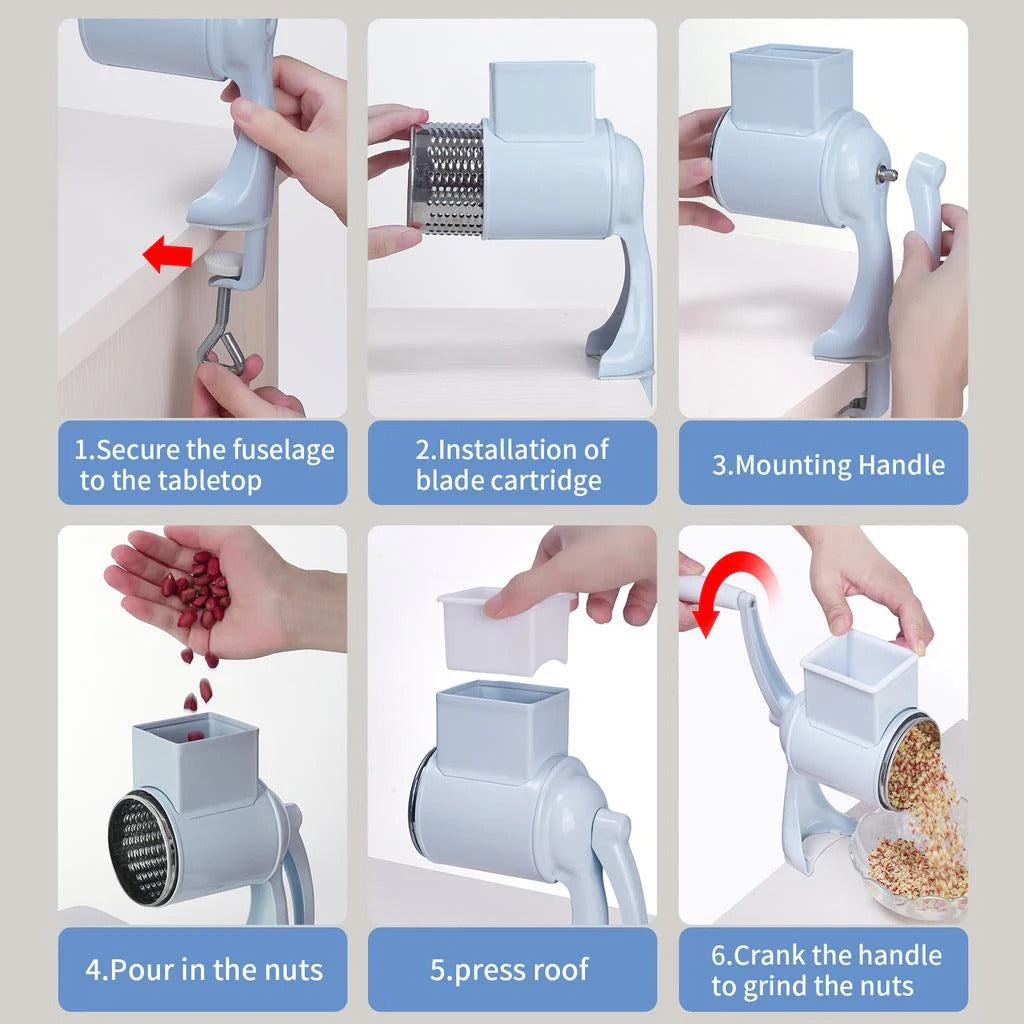 1.Secure the fuselage to the tabletop

2.Installation of blade cartridge

3.Mounting Handle

4.Pour in the nuts

5.press roof

6.Crank the handle to grind the nuts