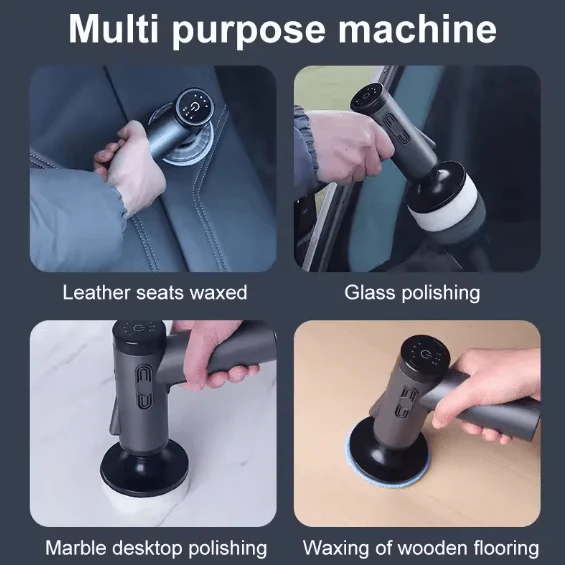 Multi purpose machine

Leather seats waxed

Glass polishing

Marble desktop polishing

Waxing of wooden flooring